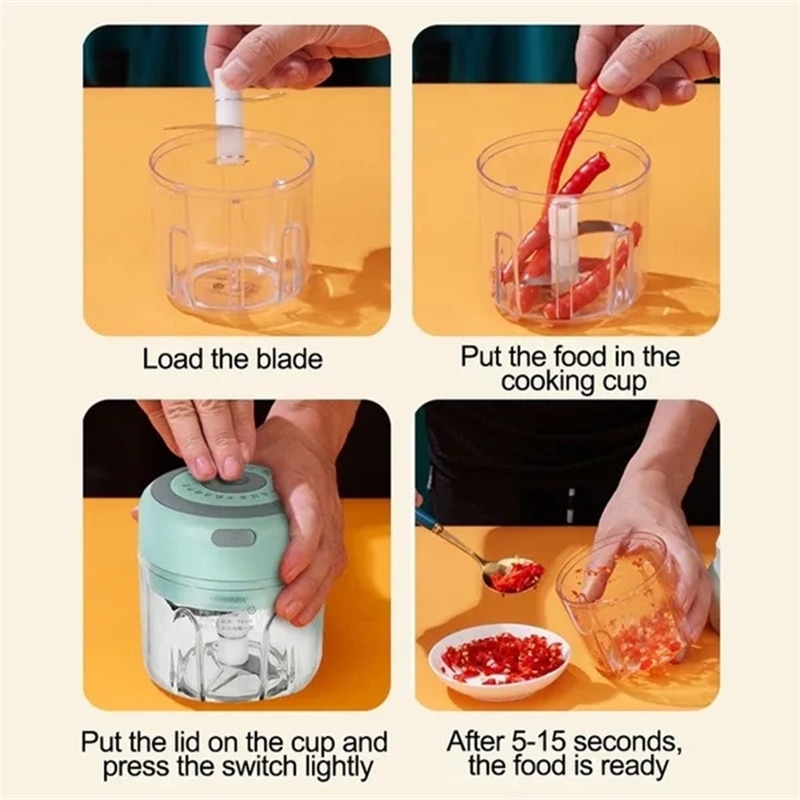 Load the blade

Put the food in the cooking cup

Put the lid on the cup and press the switch lightly

After 5-15 seconds, the food is ready